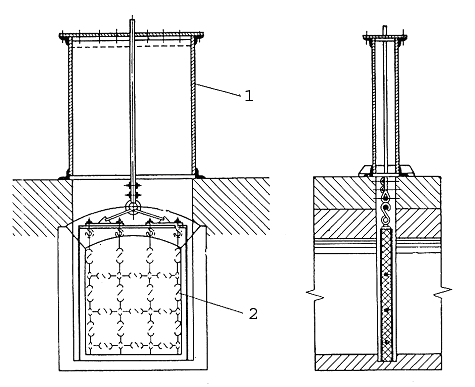 1

2